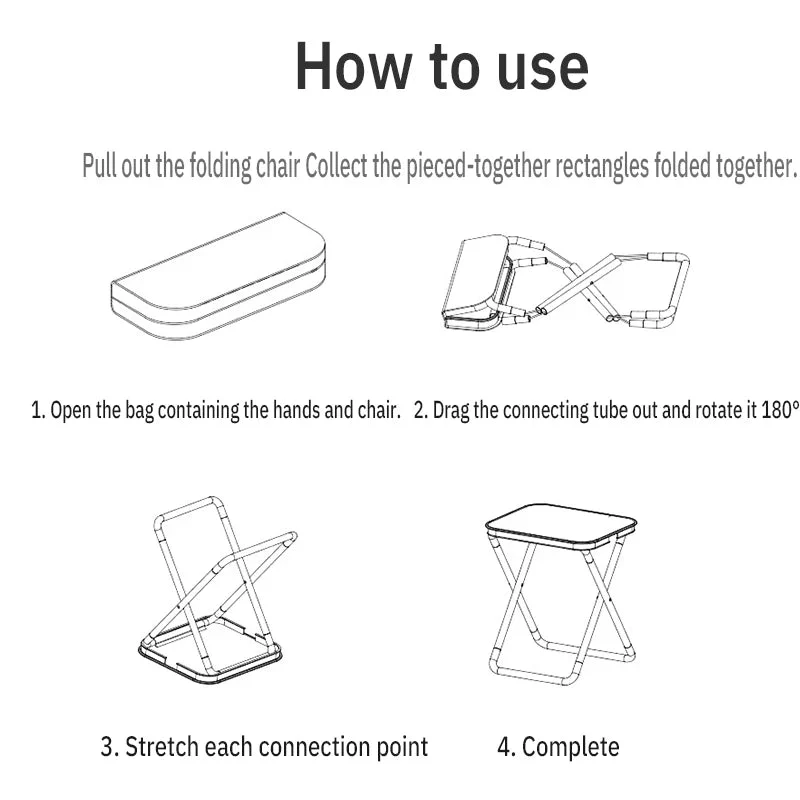 How to use

Pull out the folding chair Collect the pieced-together rectangles folded together.

1. Open the bag containing the hands and chair.

2. Drag the connecting tube out and rotate it 180°

3. Stretch each connection point

4. Complete