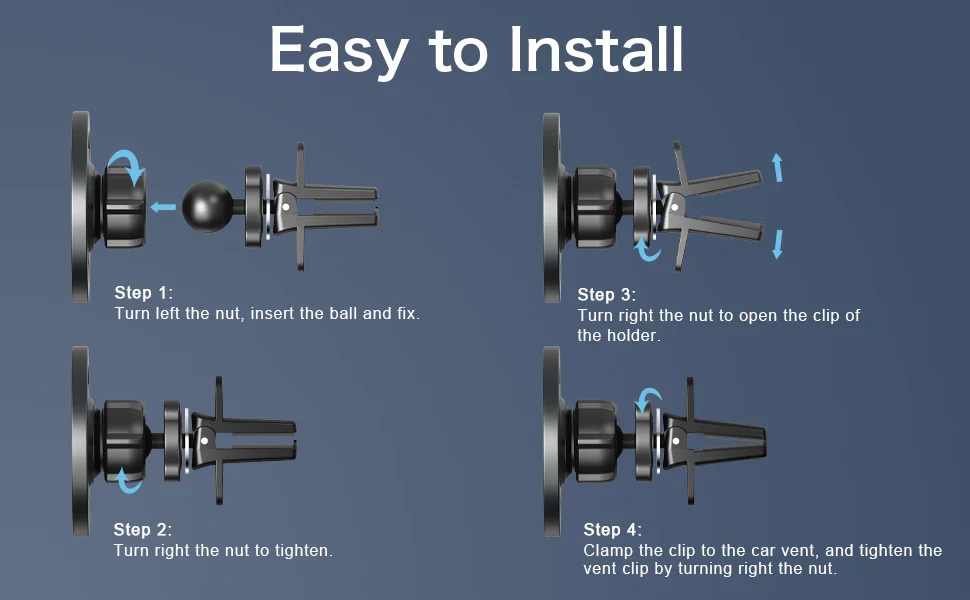 Easy to Install

Step 1:
Turn left the nut, insert the ball and fix.

Step 2:
Turn right the nut to tighten.

Step 3:
Turn right the nut to open the clip of the holder.

Step 4:
Clamp the clip to the car vent, and tighten the vent clip by turning right the nut.