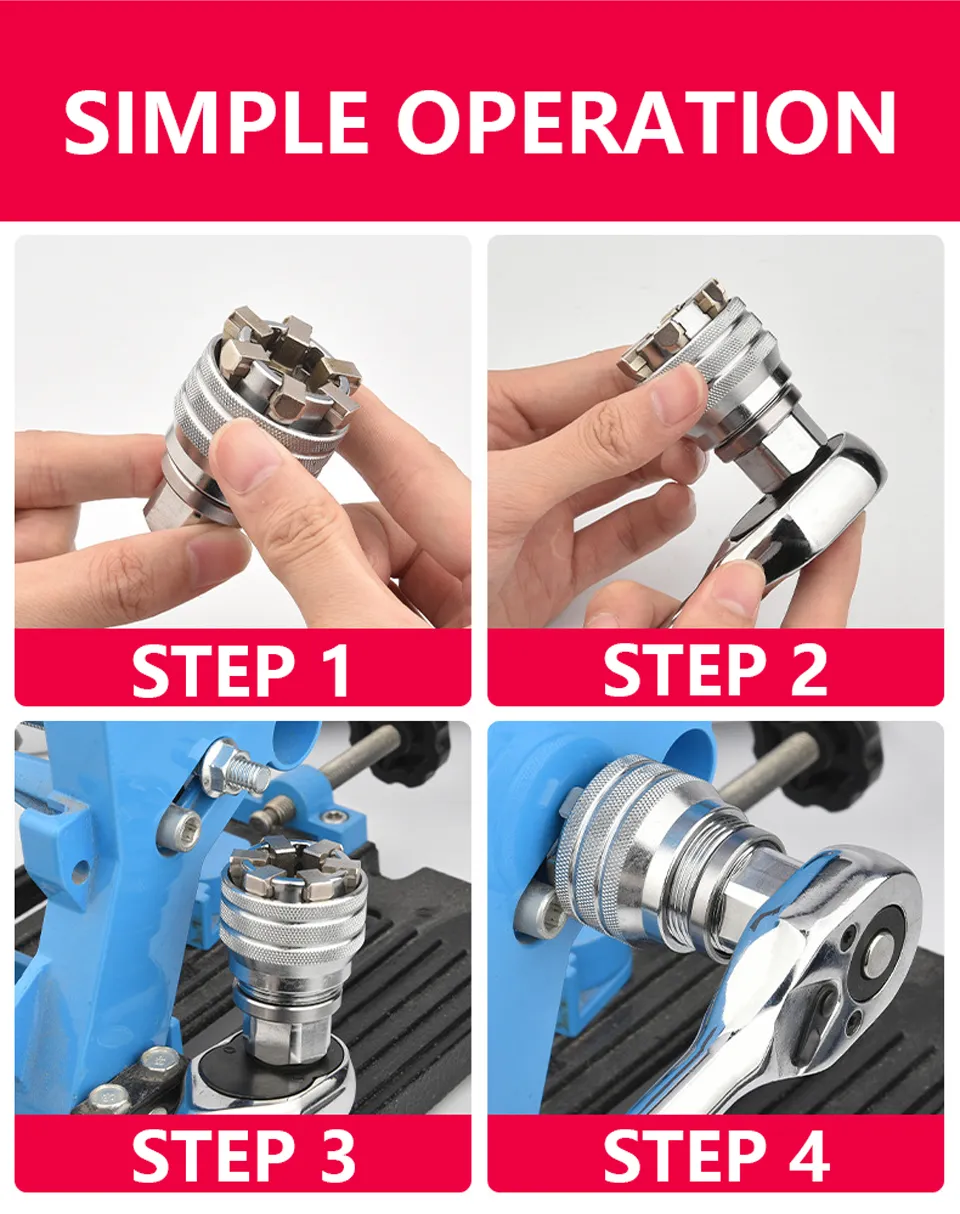 SIMPLE OPERATION

STEP 1

STEP 2

STEP 3

STEP 4